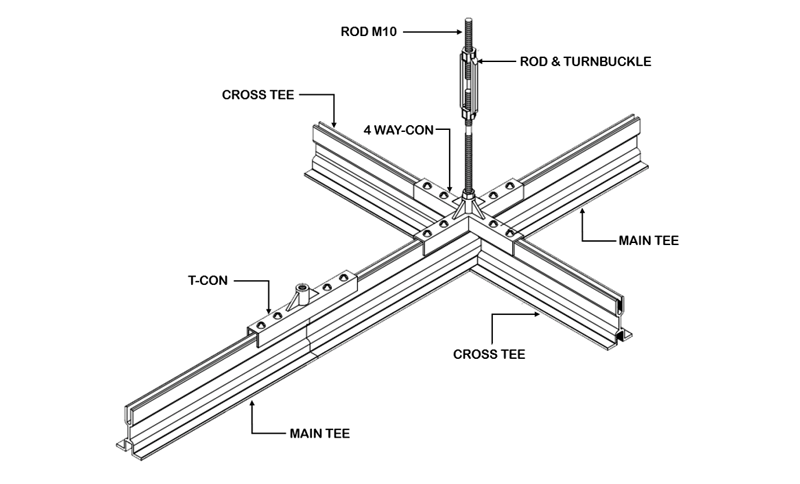 ROD M10
ROD & TURNBUCKLE
CROSS TEE
4 WAY-CON
MAIN TEE
T-CON
CROSS TEE
MAIN TEE